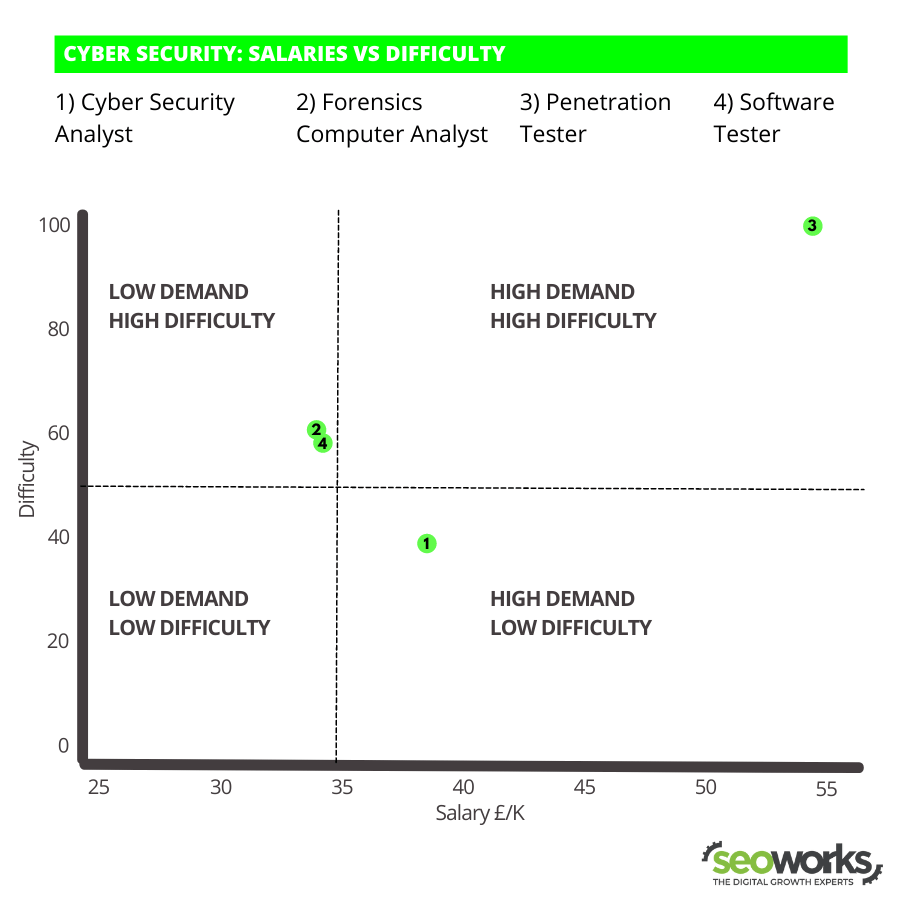 CYBER SECURITY: SALARIES VS DIFFICULTY

1) Cyber Security Analyst

2) Forensics Computer Analyst

3) Penetration Tester

4) Software Tester

100
80
60
40
20
0

Difficulty

LOW DEMAND
HIGH DIFFICULTY

HIGH DEMAND
HIGH DIFFICULTY

LOW DEMAND
LOW DIFFICULTY

HIGH DEMAND
LOW DIFFICULTY

3
2
4
1

25 30 35 40 45 50 55

Salary £/K

seoworks
THE DIGITAL GROWTH EXPERTS